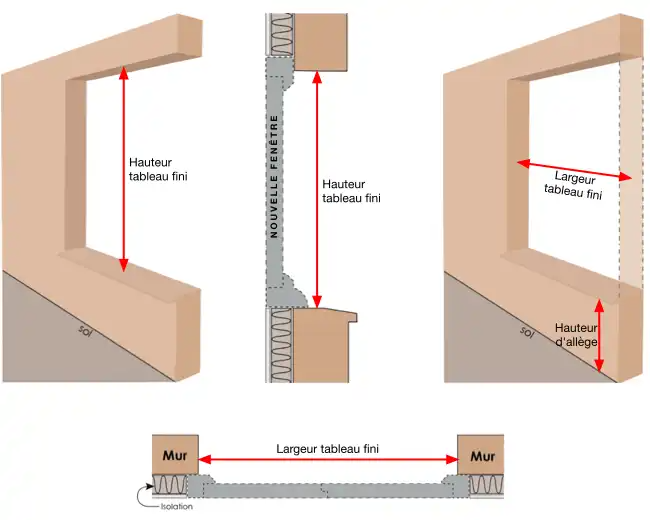 Hauteur tableau fini

sol

NOUVELLE FENÊTRE

Hauteur tableau fini

Largeur tableau fini

sol

Hauteur d'allège

Mur

Largeur tableau fini

Mur

Isolation