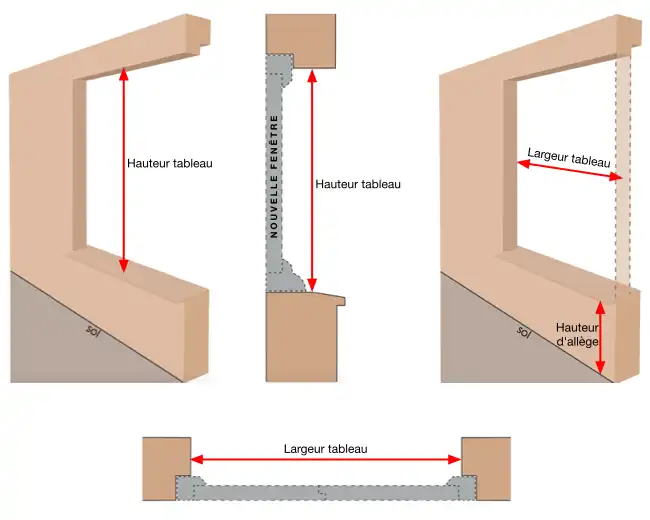 Hauteur tableau

sol

NOUVELLE FENÊTRE

Hauteur tableau

Largeur tableau

sol

Hauteur d'allège

Largeur tableau